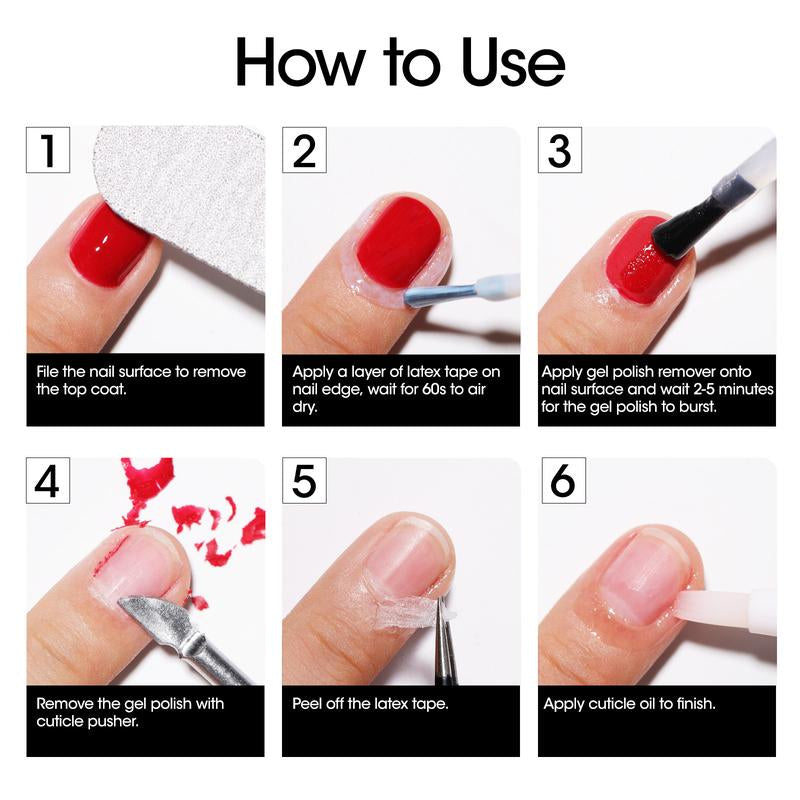 How to Use

1

File the nail surface to remove the top coat.

2

Apply a layer of latex tape on nail edge, wait for 60s to air dry.

3

Apply gel polish remover onto nail surface and wait 2-5 minutes for the gel polish to burst.

4

Remove the gel polish with cuticle pusher.

5

Peel off the latex tape.

6

Apply cuticle oil to finish.