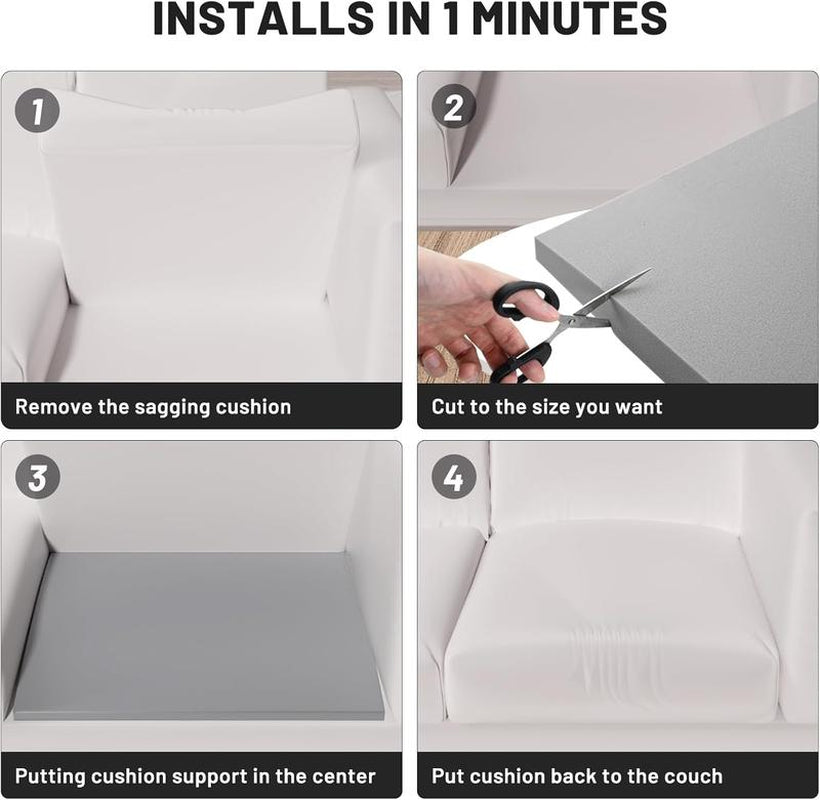 INSTALLS IN 1 MINUTES

1

Remove the sagging cushion

2

Cut to the size you want

3

Putting cushion support in the center

4

Put cushion back to the couch